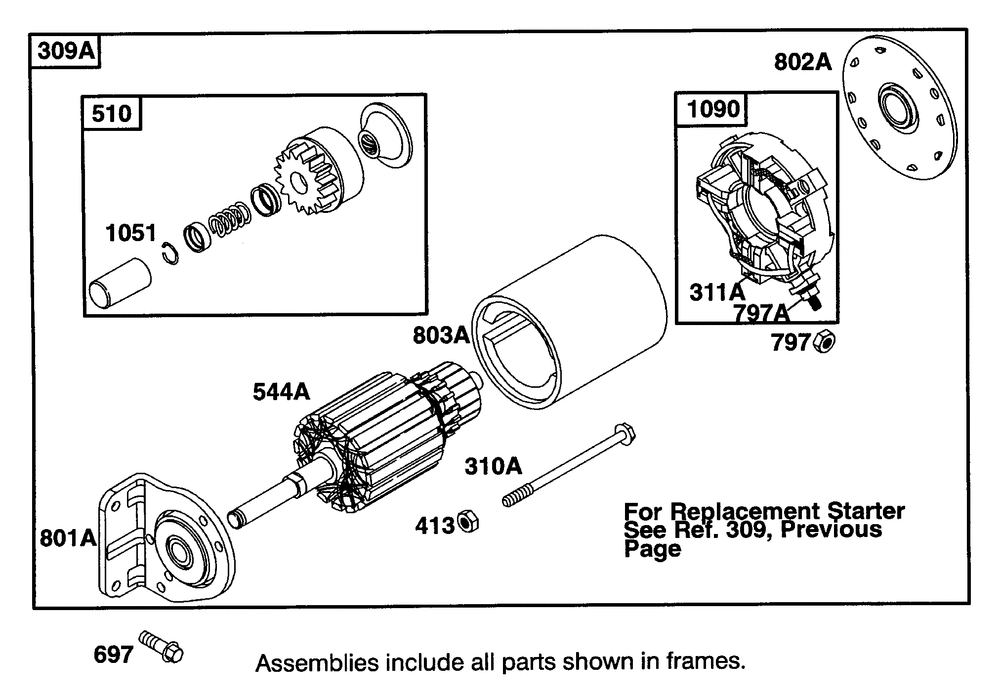 309A

510

1051

802A

1090

311A

797A

797

803A

544A

310A

413

801A

For Replacement Starter See Ref. 309, Previous Page

697

Assemblies include all parts shown in frames.